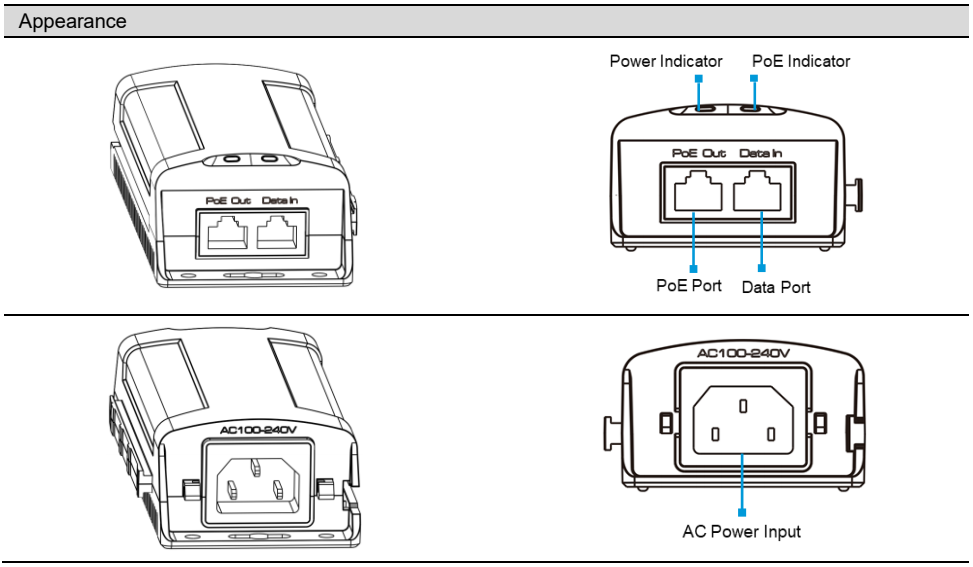 Appearance

PoE Out Data In

Power Indicator PoE Indicator

PoE Out Data In

PoE Port Data Port

AC100-240V

AC100-240V

AC Power Input